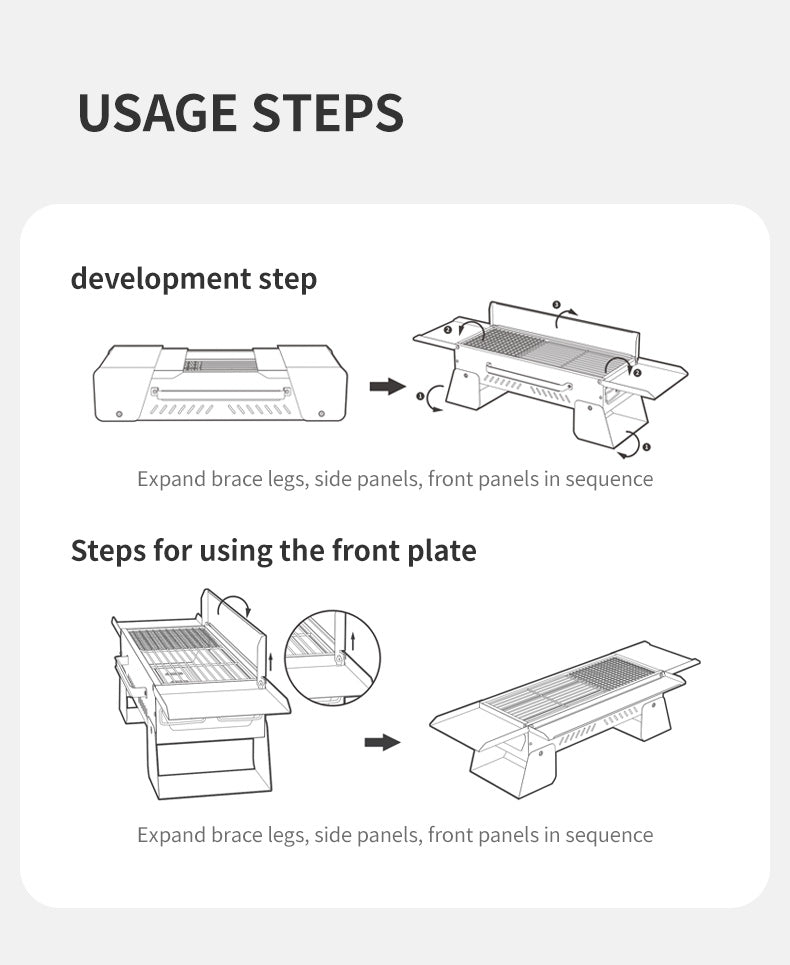 USAGE STEPS

development step

3
2
2
1
1

Expand brace legs, side panels, front panels in sequence

Steps for using the front plate

Expand brace legs, side panels, front panels in sequence