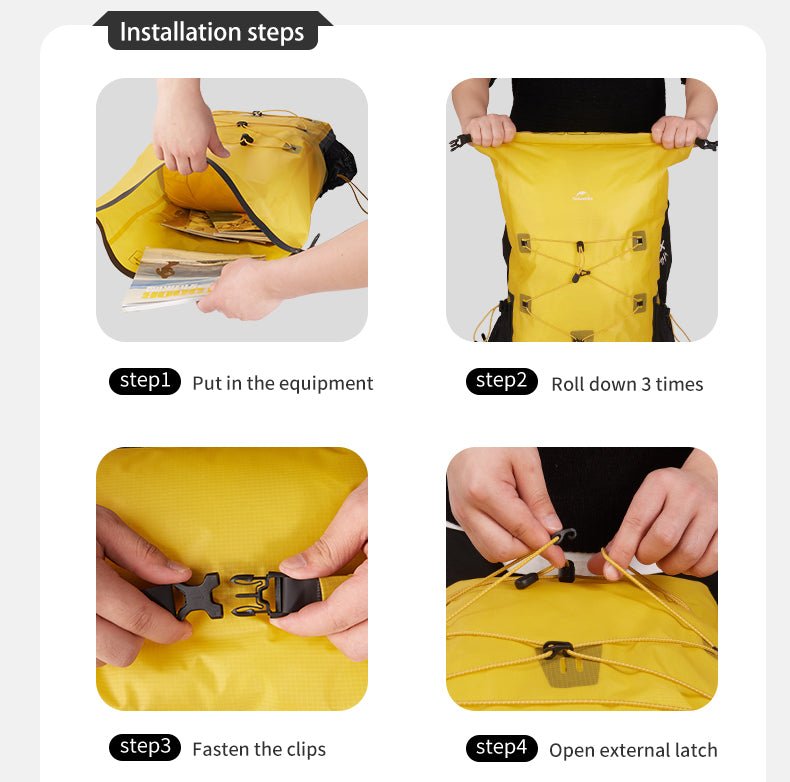 Installation steps

step1 Put in the equipment

step2 Roll down 3 times

step3 Fasten the clips

step4 Open external latch